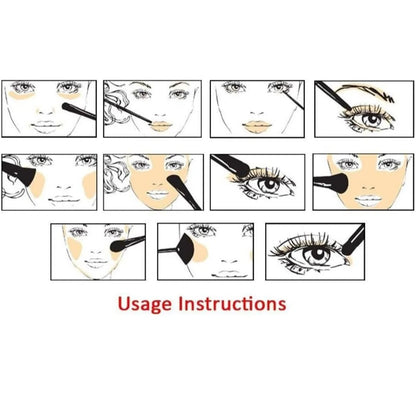 Usage Instructions