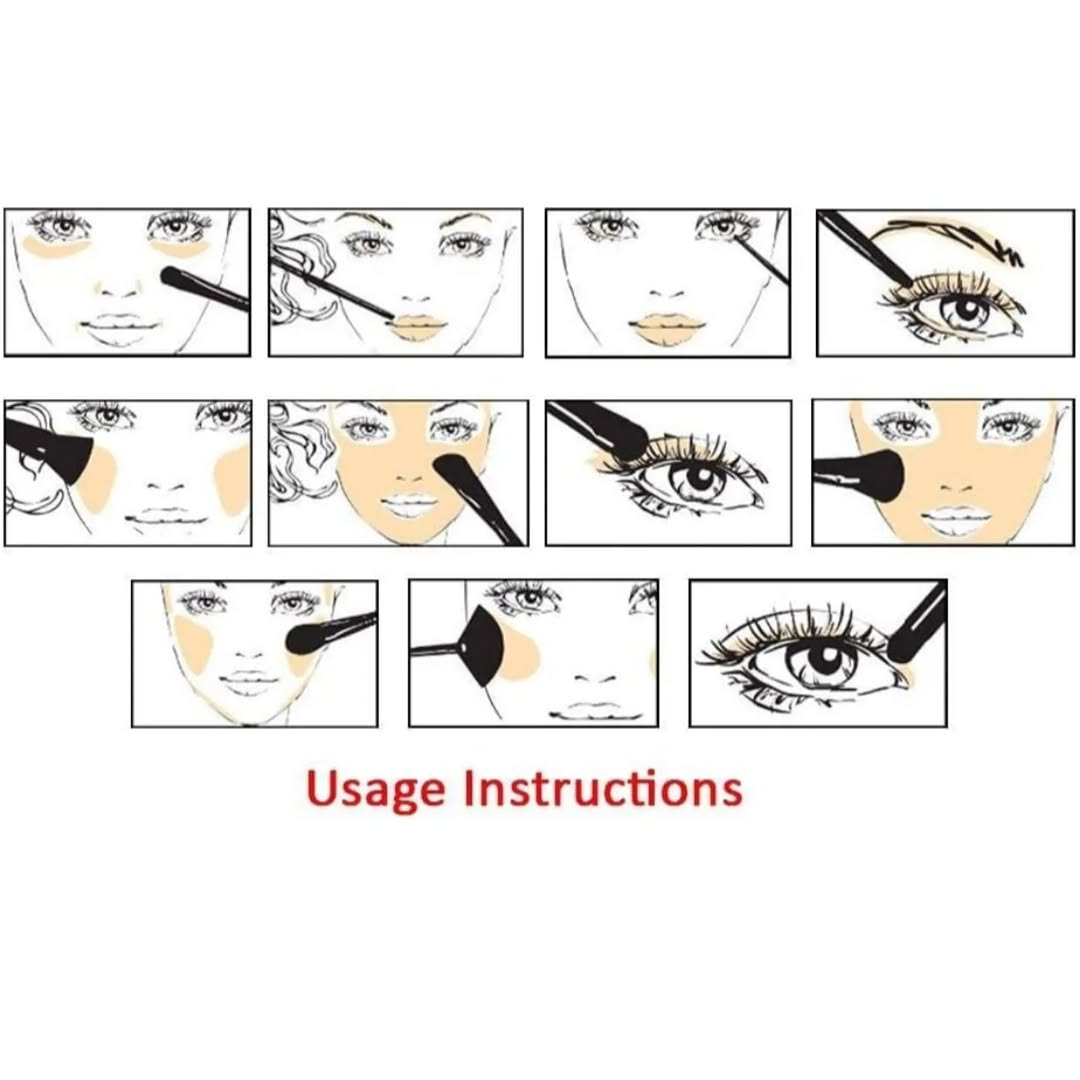 Usage Instructions